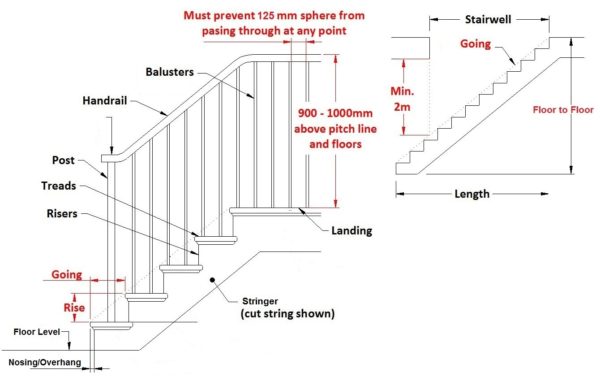 Must prevent 125 mm sphere from pasing through at any point

Balusters

Handrail

900 - 1000mm above pitch line and floors

Post

Treads

Risers

Landing

Going

Rise

Stringer (cut string shown)

Floor Level

Nosing/Overhang

Stairwell

Going

Min. 2m

Floor to Floor

Length